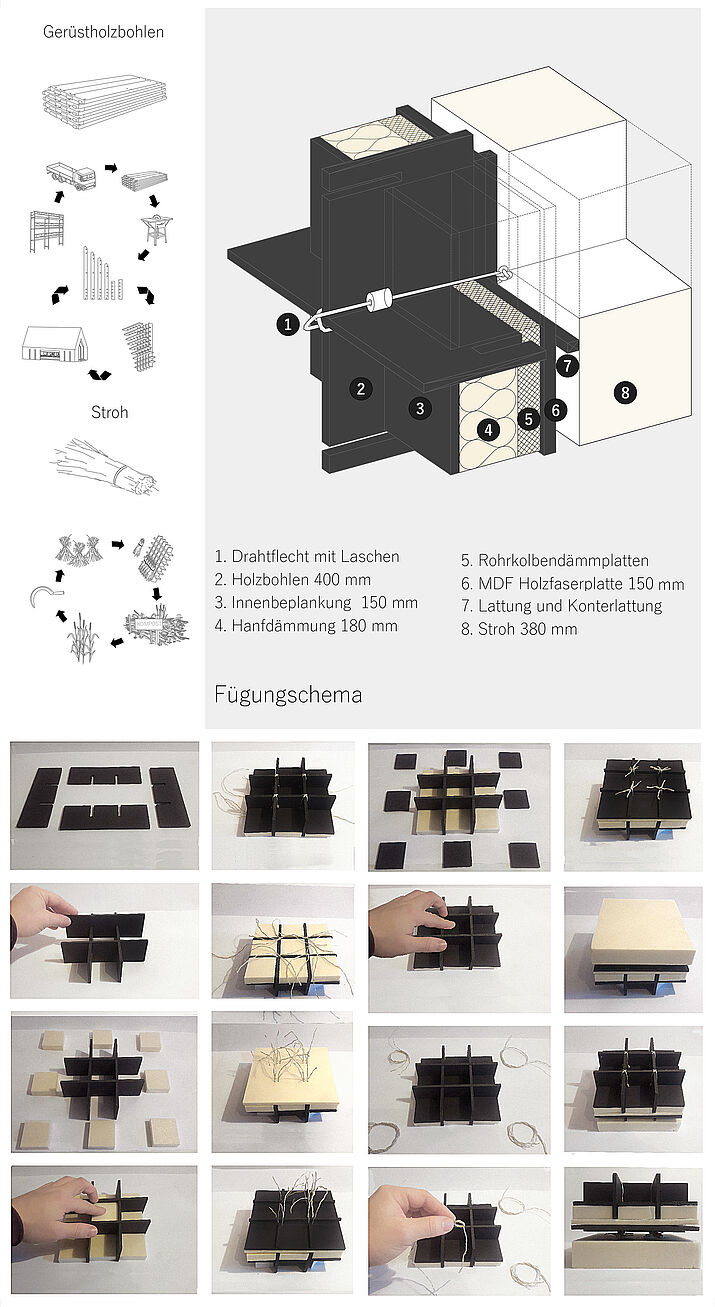 Gerüstholzbohlen

Stroh

1

2

3

4

5

6

7

8

1. Drahtflecht mit Laschen
2. Holzbohlen 400 mm
3. Innenbeplankung 150 mm
4. Hanfdämmung 180 mm

5. Rohrkolbendämmplatten
6. MDF Holzfaserplatte 150 mm
7. Lattung und Konterlattung
8. Stroh 380 mm

Fügungschema